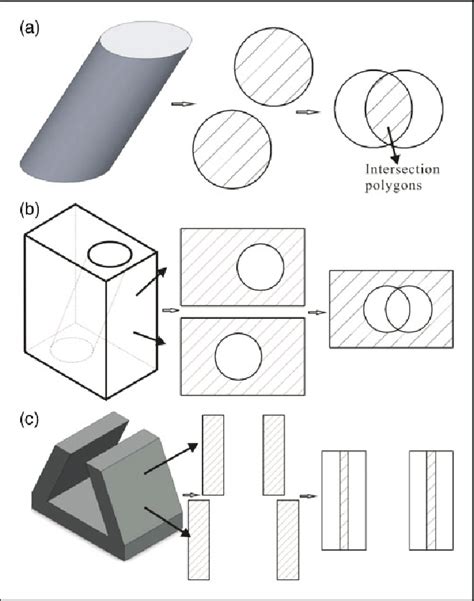 (a)

Intersection polygons

(b)

(c)