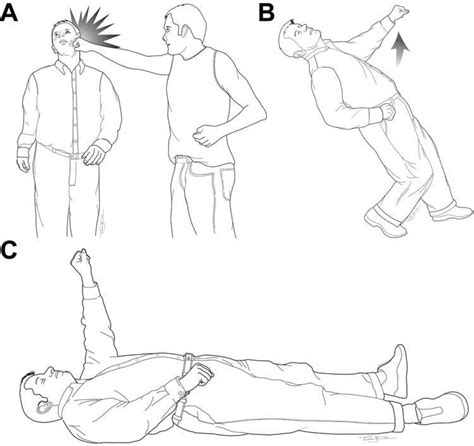 A

B

C