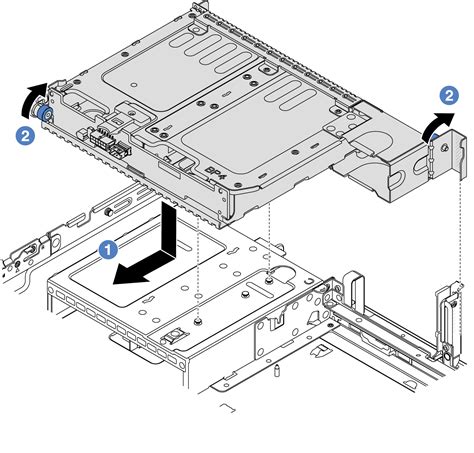 2
2
BP4
1