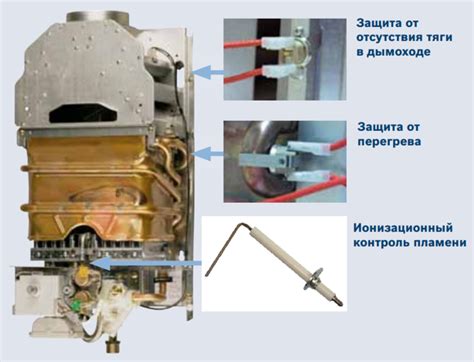 Защита от отсутствия тяги в дымоходе

Защита от перегрева

Ионизационный контроль пламени