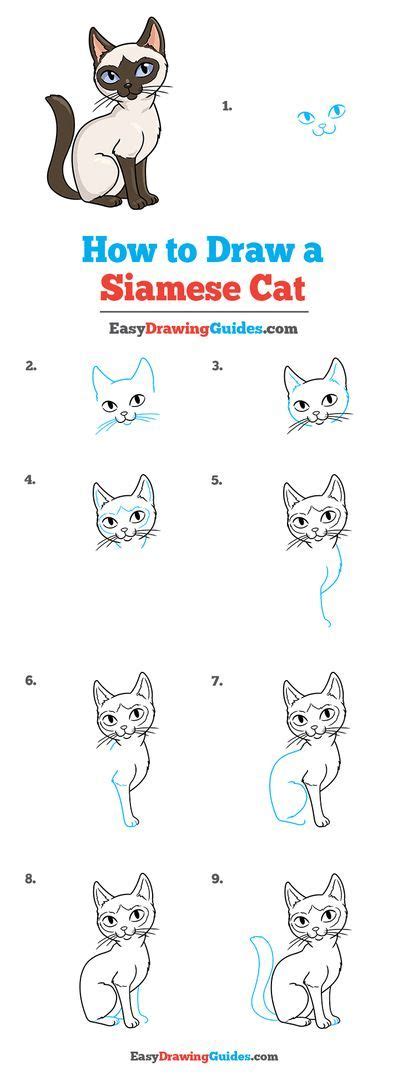 1.

How to Draw a Siamese Cat

EasyDrawingGuides.com

2.

3.

4.

5.

6.

7.

8.

9.

EasyDrawingGuides.com