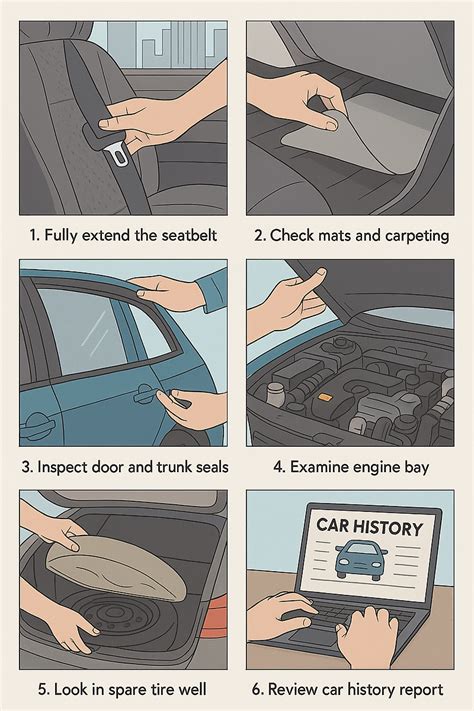 1. Fully extend the seatbelt

2. Check mats and carpeting

3. Inspect door and trunk seals

4. Examine engine bay

5. Look in spare tire well

CAR HISTORY

6. Review car history report