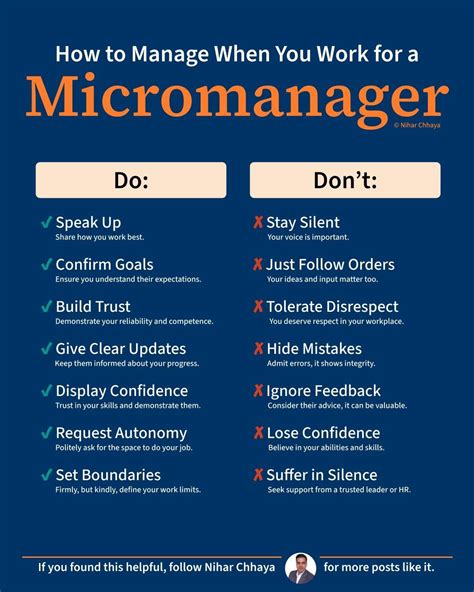 How to Manage When You Work for a

Micromanager

© Nihar Chhaya

Do:

✓ Speak Up
Share how you work best.

✓ Confirm Goals
Ensure you understand their expectations.

✓ Build Trust
Demonstrate your reliability and competence.

✓ Give Clear Updates
Keep them informed about your progress.

✓ Display Confidence
Trust in your skills and demonstrate them.

✓ Request Autonomy
Politely ask for the space to do your job.

✓ Set Boundaries
Firmly, but kindly, define your work limits.

Don't:

✗ Stay Silent
Your voice is important.

✗ Just Follow Orders
Your ideas and input matter too.

✗ Tolerate Disrespect
You deserve respect in your workplace.

✗ Hide Mistakes
Admit errors, it shows integrity.

✗ Ignore Feedback
Consider their advice, it can be valuable.

✗ Lose Confidence
Believe in your abilities and skills.

✗ Suffer in Silence
Seek support from a trusted leader or HR.

If you found this helpful, follow Nihar Chhaya for more posts like it.