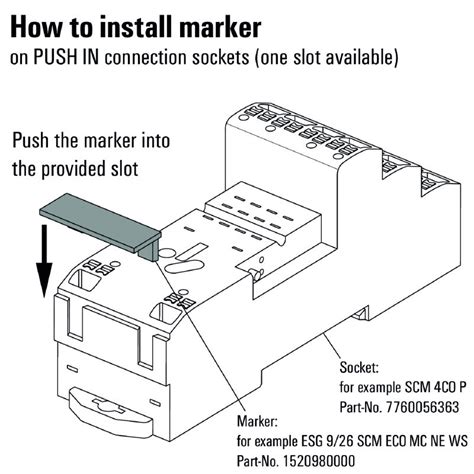 How to install marker
on PUSH IN connection sockets (one slot available)

Push the marker into the provided slot

Socket:
for example SCM 4CO P
Part-No. 7760056363

Marker:
for example ESG 9/26 SCM ECO MC NE WS
Part-No. 1520980000