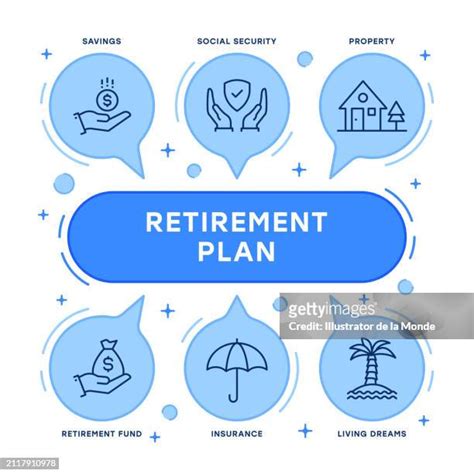 SAVINGS
SOCIAL SECURITY
PROPERTY

$

RETIREMENT PLAN

gettyimages
Credit: Illustrator de la Monde

$

RETIREMENT FUND
INSURANCE
LIVING DREAMS

2117910978