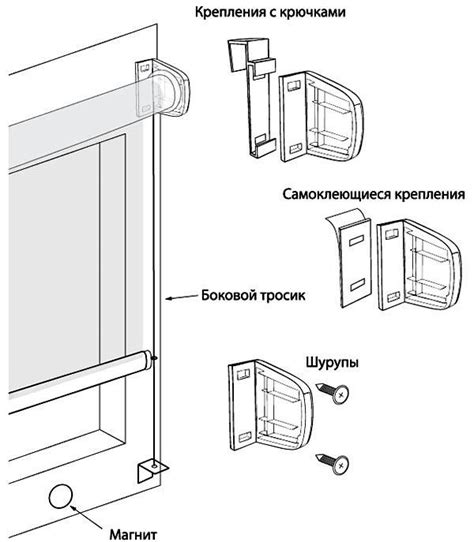 Крепления с крючками

Самоклеющиеся крепления

Боковой тросик

Шурупы

Магнит