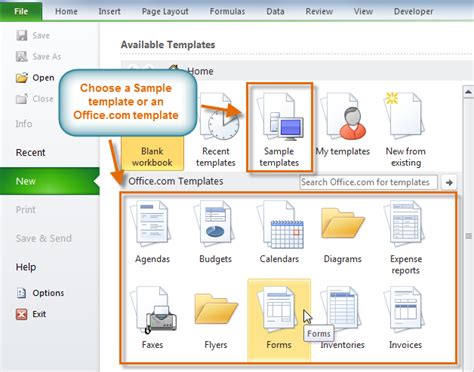 File Home Insert Page Layout Formulas Data Review View Developer

Save
Save As
Open
Close
Info
Recent
New
Print
Save & Send
Help
Options
Exit

Available Templates

Home

Choose a Sample template or an Office.com template

Blank workbook
Recent templates
Sample templates
My templates
New from existing

Office.com Templates
Search Office.com for templates

Agendas
Budgets
Calendars
Diagrams
Expense reports
Faxes
Flyers
Forms
Forms
Inventories
Invoices