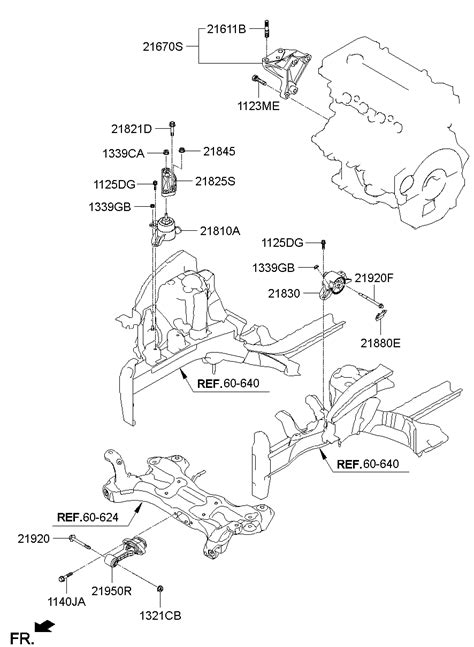 21611B
21670S
1123ME
21821D
1339CA
21845
1125DG
21825S
1339GB
21810A
1125DG
1339GB
21920F
21830
21880E
REF.60-640
REF.60-640
REF.60-624
21920
1140JA
21950R
1321CB
FR.