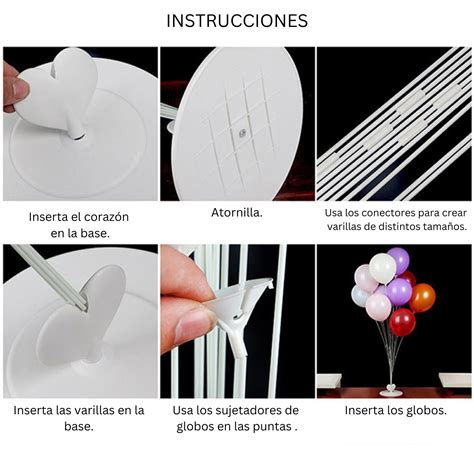 INSTRUCCIONES

Inserta el corazón en la base.

Atornilla.

Usa los conectores para crear varillas de distintos tamaños.

Inserta las varillas en la base.

Usa los sujetadores de globos en las puntas .

Inserta los globos.