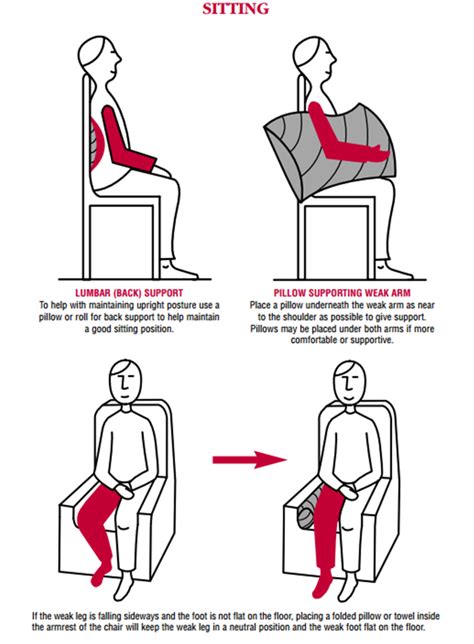 SITTING

LUMBAR (BACK) SUPPORT
To help with maintaining upright posture use a pillow or roll for back support to help maintain a good sitting position.

PILLOW SUPPORTING WEAK ARM
Place a pillow underneath the weak arm as near to the shoulder as possible to give support. Pillows may be placed under both arms if more comfortable or supportive.

If the weak leg is falling sideways and the foot is not flat on the floor, placing a folded pillow or towel inside the armrest of the chair will keep the weak leg in a neutral position and the weak foot flat on the floor.