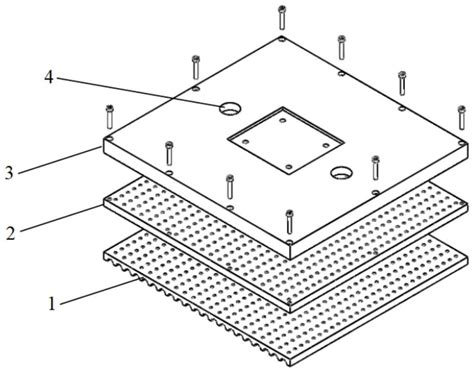 4
3
2
1