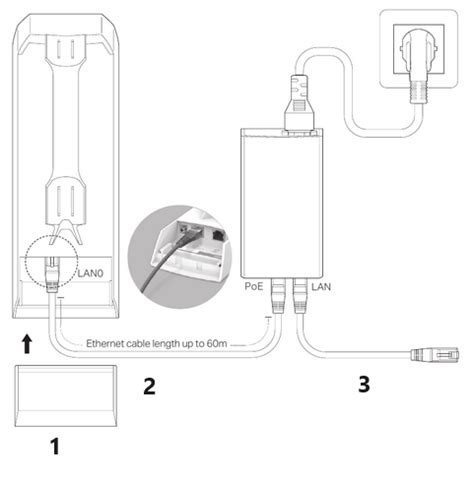 LAN0

PoE

LAN

Ethernet cable length up to 60m

2

3

1