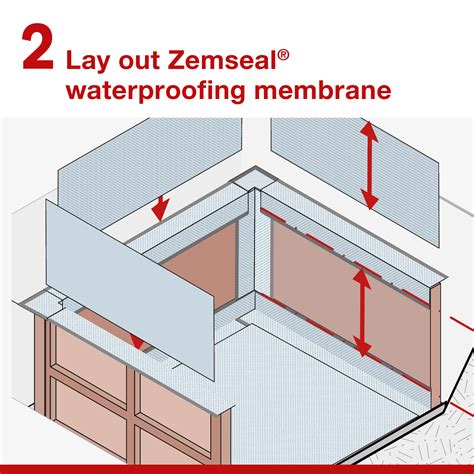 2 Lay out Zemseal®
waterproofing membrane