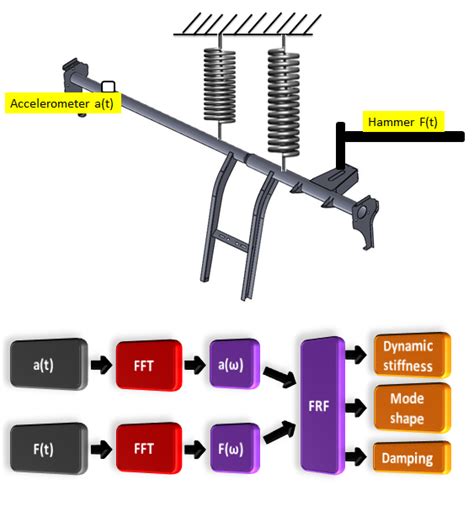 Accelerometer a(t)

Hammer F(t)

a(t)

FFT

a(ω)

F(t)

FFT

F(ω)

FRF

Dynamic stiffness

Mode shape

Damping