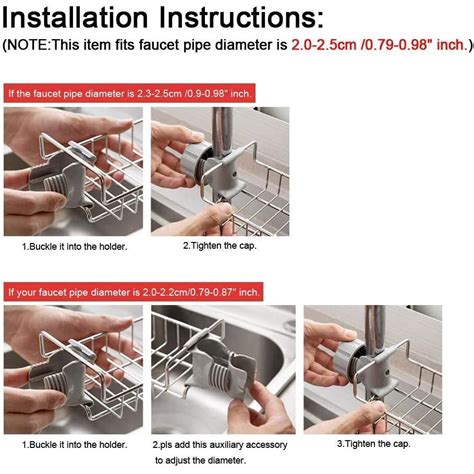 Installation Instructions:
(NOTE:This item fits faucet pipe diameter is 2.0-2.5cm /0.79-0.98" inch.)

If the faucet pipe diameter is 2.3-2.5cm /0.9-0.98" inch.

1.Buckle it into the holder.

2.Tighten the cap.

If your faucet pipe diameter is 2.0-2.2cm/0.79-0.87" inch.

1.Buckle it into the holder.

2.pls add this auxiliary accessory to adjust the diameter.

3.Tighten the cap.