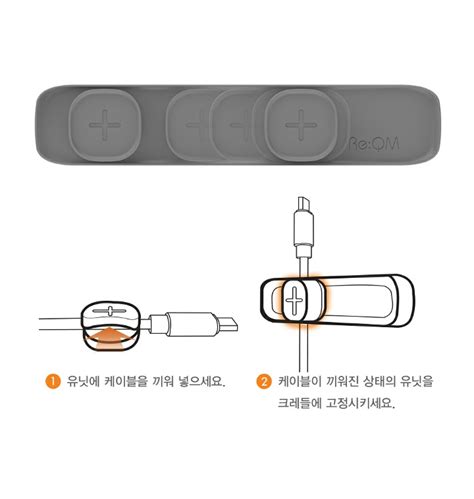 Re:QM

1 유닛에 케이블을 끼워 넣으세요.

2 케이블이 끼워진 상태의 유닛을 크레들에 고정시키세요.