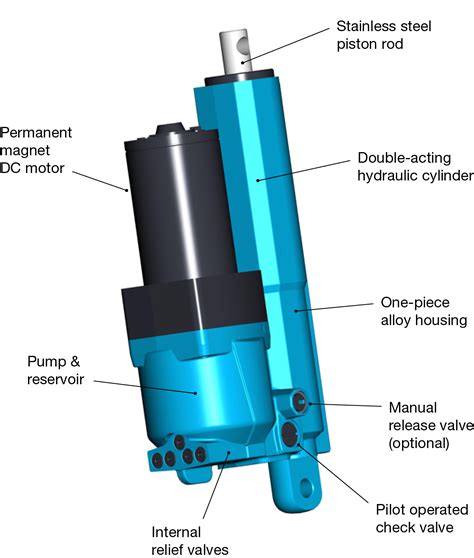 Stainless steel piston rod

Permanent magnet DC motor

Double-acting hydraulic cylinder

One-piece alloy housing

Pump & reservoir

Manual release valve (optional)

Pilot operated check valve

Internal relief valves