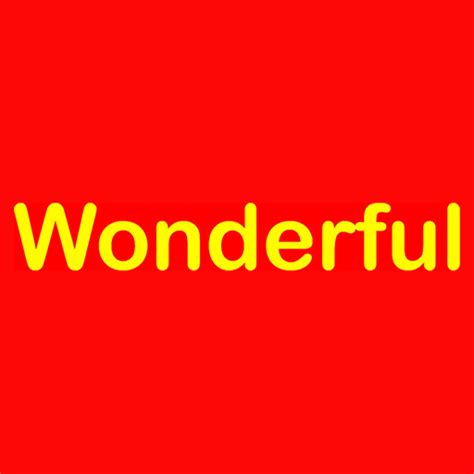 Wonderful