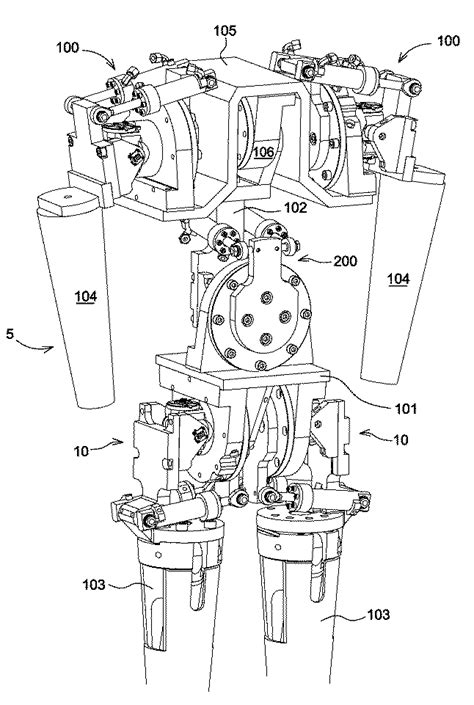 100
105
100
106
102
200
104
104
5
101
10
10
103
103