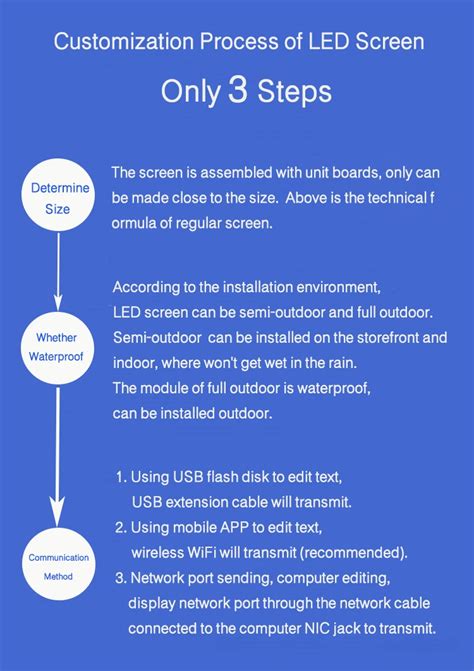 Customization Process of LED Screen

Only 3 Steps

Determine Size

The screen is assembled with unit boards, only can be made close to the size. Above is the technical f ormula of regular screen.

Whether Waterproof

According to the installation environment, LED screen can be semi-outdoor and full outdoor. Semi-outdoor can be installed on the storefront and indoor, where won't get wet in the rain. The module of full outdoor is waterproof, can be installed outdoor.

Communication Method

1. Using USB flash disk to edit text, USB extension cable will transmit.
2. Using mobile APP to edit text, wireless WiFi will transmit (recommended).
3. Network port sending, computer editing, display network port through the network cable connected to the computer NIC jack to transmit.