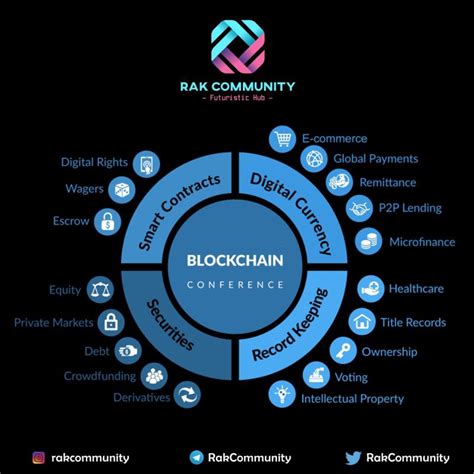 RAK COMMUNITY
- Futuristic Hub -

BLOCKCHAIN
CONFERENCE

Smart Contracts
Digital Rights
Wagers
Escrow

Digital Currency
E-commerce
Global Payments
Remittance
P2P Lending
Microfinance

Securities
Equity
Private Markets
Debt
Crowdfunding
Derivatives

Record Keeping
Healthcare
Title Records
Ownership
Voting
Intellectual Property

rakcommunity
RakCommunity
RakCommunity