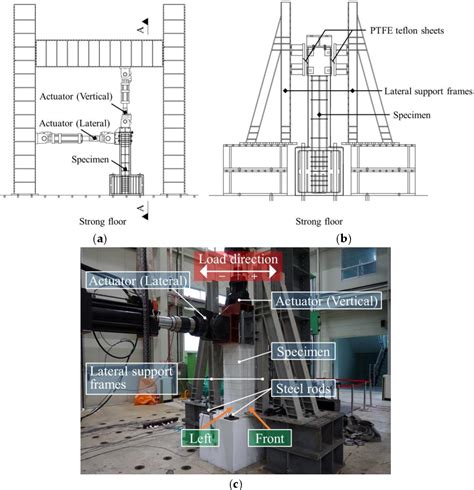 A

Actuator (Vertical)

Actuator (Lateral)

Specimen

A

Strong floor

(a)

PTFE teflon sheets

Lateral support frames

Specimen

Strong floor

(b)

Load direction

−

+

Actuator (Lateral)

Actuator (Vertical)

Specimen

Lateral support frames

Steel rods

Left

Front

(c)