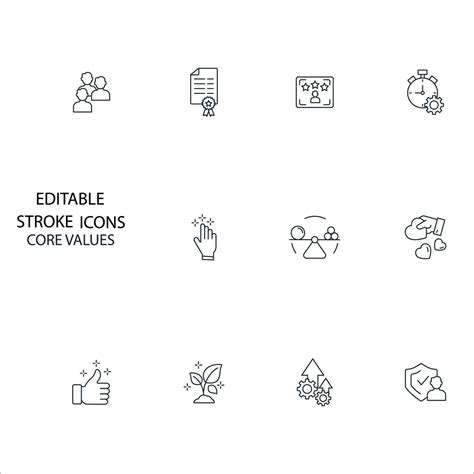 EDITABLE
STROKE ICONS
CORE VALUES