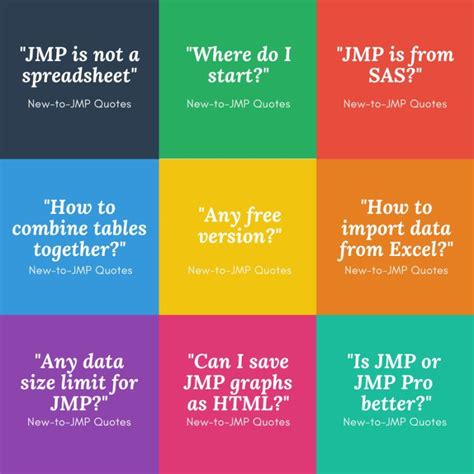 "JMP is not a spreadsheet"

New-to-JMP Quotes

"Where do I start?"

New-to-JMP Quotes

"JMP is from SAS?"

New-to-JMP Quotes

"How to combine tables together?"

New-to-JMP Quotes

"Any free version?"

New-to-JMP Quotes

"How to import data from Excel?"

New-to-JMP Quotes

"Any data size limit for JMP?"

New-to-JMP Quotes

"Can I save JMP graphs as HTML?"

New-to-JMP Quotes

"Is JMP or JMP Pro better?"

New-to-JMP Quotes