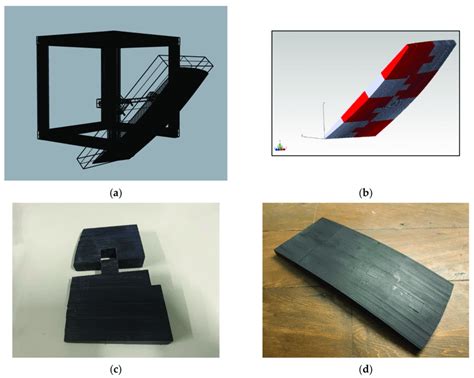 (a)

(b)

(c)

(d)