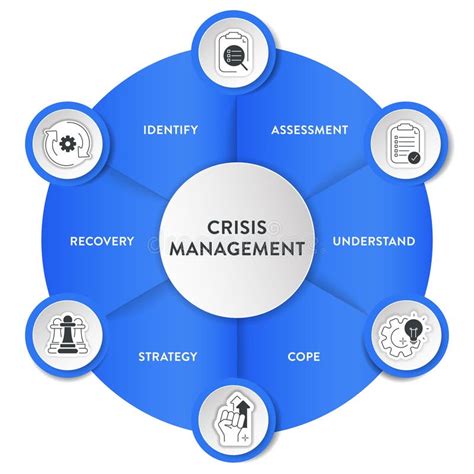 CRISIS MANAGEMENT

IDENTIFY

ASSESSMENT

UNDERSTAND

COPE

STRATEGY

RECOVERY