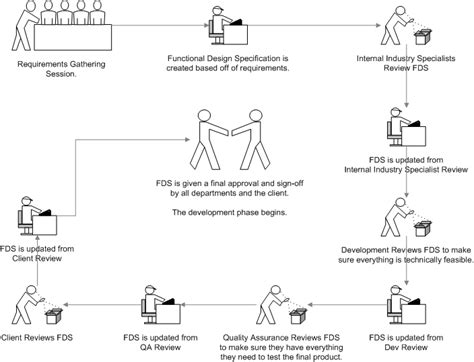 Requirements Gathering Session.

Functional Design Specification is created based off of requirements.

Internal Industry Specialists Review FDS

FDS is updated from Internal Industry Specialist Review

Development Reviews FDS to make sure everything is technically feasible.

FDS is updated from Dev Review

Quality Assurance Reviews FDS to make sure they have everything they need to test the final product.

FDS is updated from QA Review

Client Reviews FDS

FDS is updated from Client Review

FDS is given a final approval and sign-off by all departments and the client.

The development phase begins.