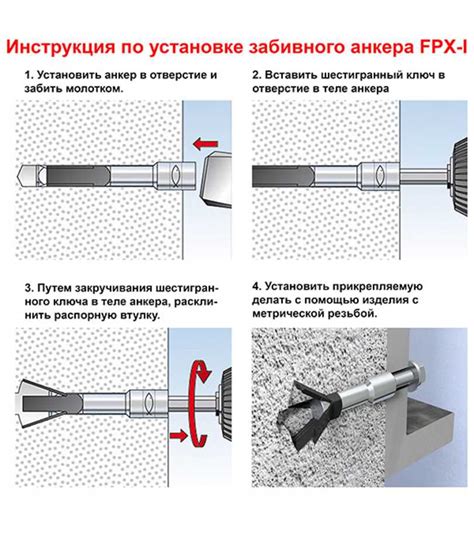 Инструкция по установке забивного анкера FPX-I

1. Установить анкер в отверстие и забить молотком.

2. Вставить шестигранный ключ в отверстие в теле анкера

3. Путем закручивания шестигранного ключа в теле анкера, расклинить распорную втулку.

4. Установить прикрепляемую делать с помощью изделия с метрической резьбой.