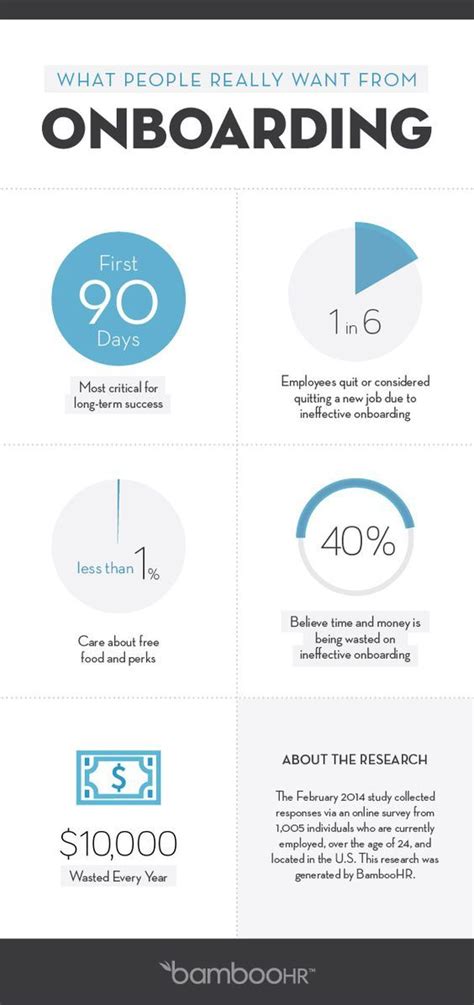 WHAT PEOPLE REALLY WANT FROM

ONBOARDING

First
90
Days

Most critical for long-term success

1 in 6

Employees quit or considered quitting a new job due to ineffective onboarding

less than 1%

Care about free food and perks

40%

Believe time and money is being wasted on ineffective onboarding

$

$10,000

Wasted Every Year

ABOUT THE RESEARCH

The February 2014 study collected responses via an online survey from 1,005 individuals who are currently employed, over the age of 24, and located in the U.S. This research was generated by BambooHR.

bambooHR™