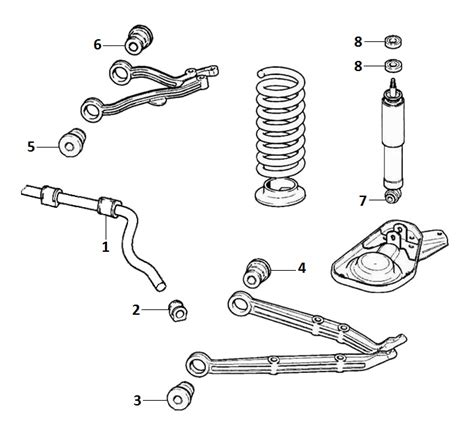 6
8
8
5
7
1
4
2
3