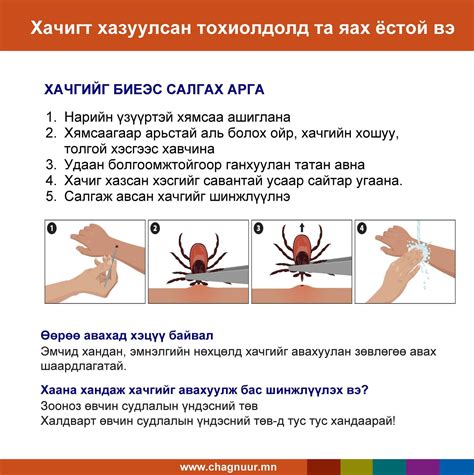 Хачигт хазуулсан тохиолдолд та яах ёстой вэ

ХАЧГИЙГ БИЕЭС САЛГАХ АРГА

1. Нарийн үзүүртэй хямсаа ашиглана
2. Хямсаагаар арьстай аль болох ойр, хачгийн хошуу, толгой хэсгээс хавчина
3. Удаан болгоомжтойгоор ганхуулан татан авна
4. Хачиг хазсан хэсгийг савантай усаар сайтар угаана.
5. Салгаж авсан хачгийг шинжлүүлнэ

1

2

3

4

Өөрөө авахад хэцүү байвал
Эмчид хандан, эмнэлгийн нөхцөлд хачгийг авахуулан зөвлөгөө авах шаардлагатай.

Хаана хандаж хачгийг авахуулж бас шинжлүүлэх вэ?
Зооноз өвчин судлалын үндэсний төв
Халдварт өвчин судлалын үндэсний төв-д тус тус хандаарай!

www.chagnuur.mn