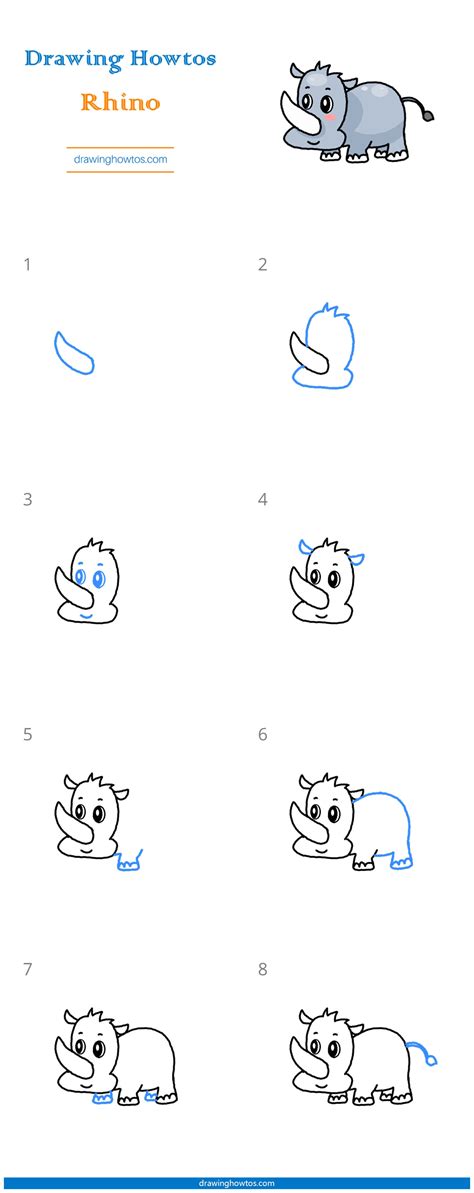 Drawing Howtos
Rhino
drawinghowtos.com

1

2

3

4

5

6

7

8

drawinghowtos.com