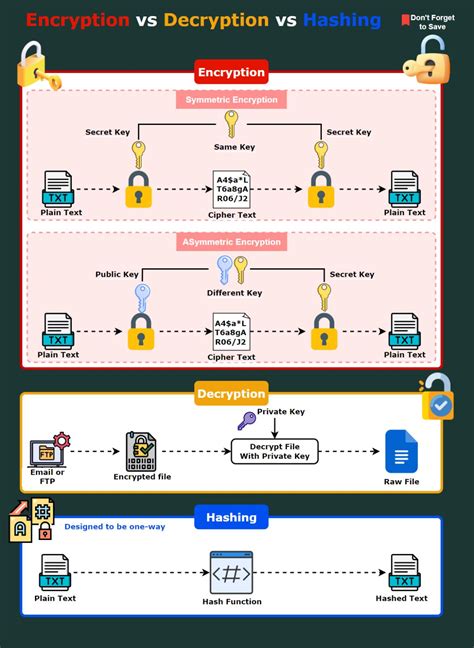 Encryption vs Decryption vs Hashing

Don't Forget to Save

Encryption

Symmetric Encryption

Secret Key

Same Key

Secret Key

TXT
Plain Text

A4$a*L
T6a8gA
R06/J2
Cipher Text

TXT
Plain Text

ASymmetric Encryption

Public Key

Different Key

Secret Key

TXT
Plain Text

A4$a*L
T6a8gA
R06/J2
Cipher Text

TXT
Plain Text

Decryption

FTP
Email or FTP

Encrypted file

Private Key

Decrypt File With Private Key

Raw File

Hashing

Designed to be one-way

TXT
Plain Text

<#>
Hash Function

TXT
Hashed Text