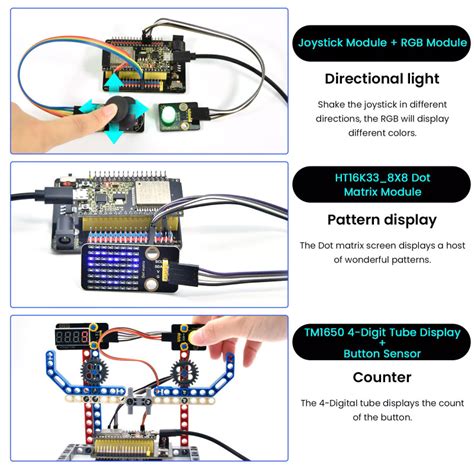 Joystick Module + RGB Module

Directional light

Shake the joystick in different directions, the RGB will display different colors.

HT16K33_8X8 Dot Matrix Module

Pattern display

The Dot matrix screen displays a host of wonderful patterns.

TM1650 4-Digit Tube Display + Button Sensor

Counter

The 4-Digital tube displays the count of the button.