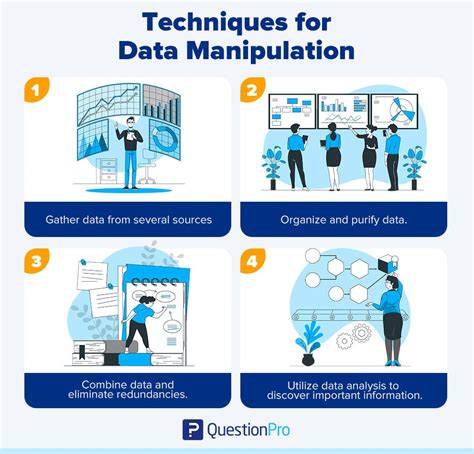 Techniques for Data Manipulation

1

Gather data from several sources

2

Organize and purify data.

3

Combine data and eliminate redundancies.

4

Utilize data analysis to discover important information.

QuestionPro