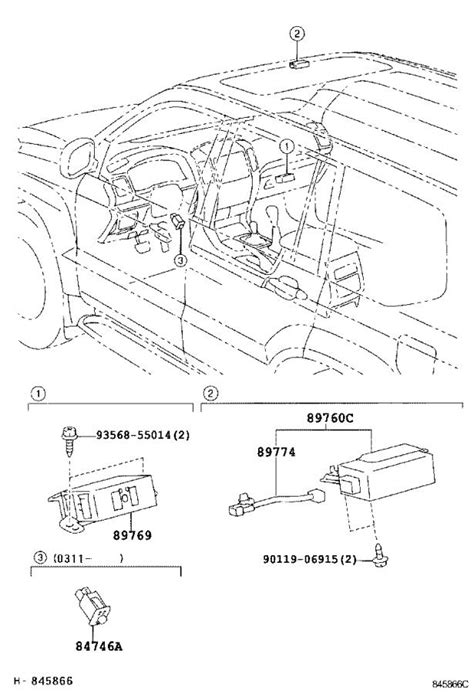 2

1

3

1

93568-55014(2)

89769

2

89760C

89774

90119-06915(2)

3 (0311-    )

84746A

H- 845866

845866C