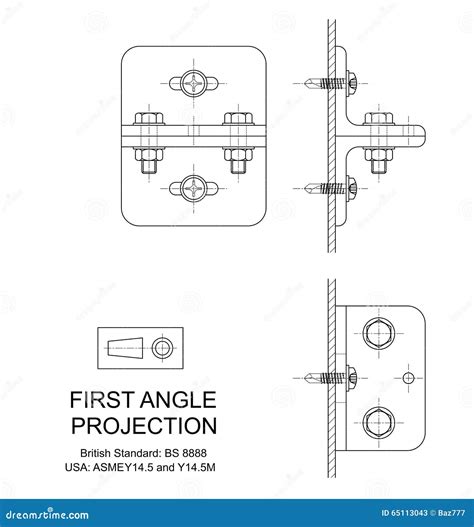 FIRST ANGLE PROJECTION

British Standard: BS 8888
USA: ASMEY14.5 and Y14.5M

dreamstime.com

ID 65113043 © Baz777