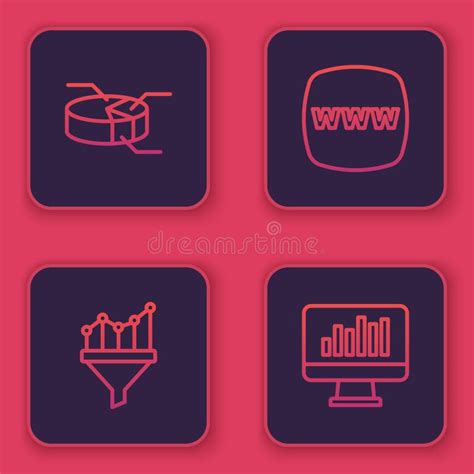 WWW

dreamstime