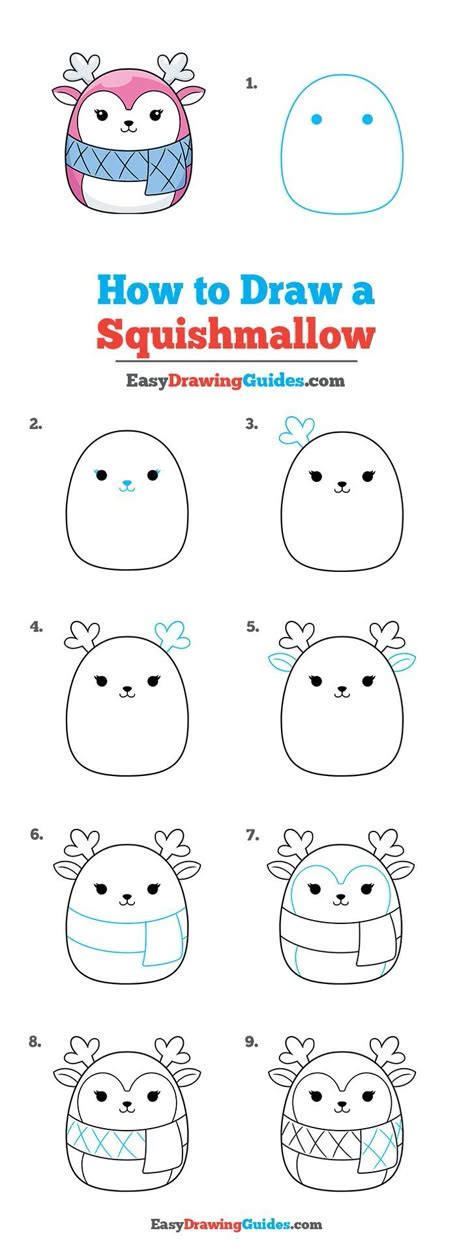 1.

How to Draw a Squishmallow

EasyDrawingGuides.com

2.

3.

4.

5.

6.

7.

8.

9.

EasyDrawingGuides.com