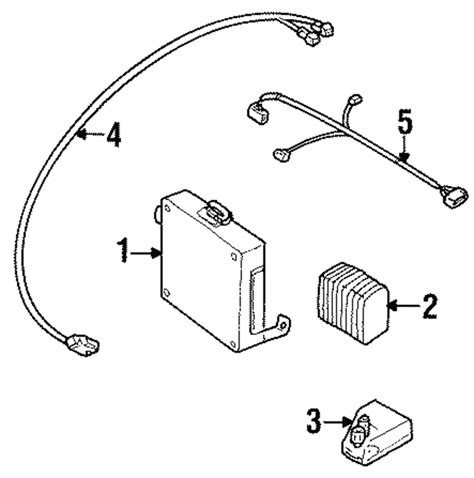 4
5
1
2
3