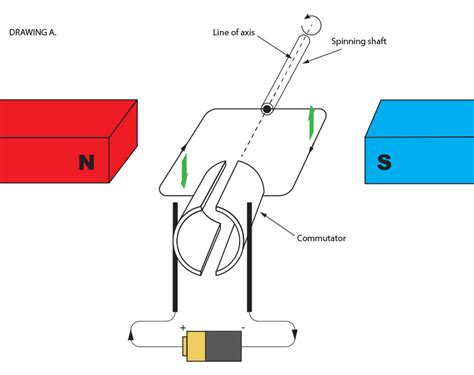 DRAWING A.

Line of axis

Spinning shaft

N

S

Commutator

+

-