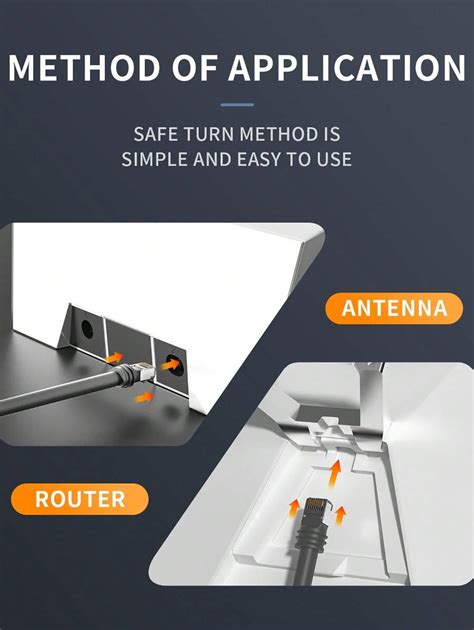 METHOD OF APPLICATION

SAFE TURN METHOD IS SIMPLE AND EASY TO USE

ANTENNA

ROUTER