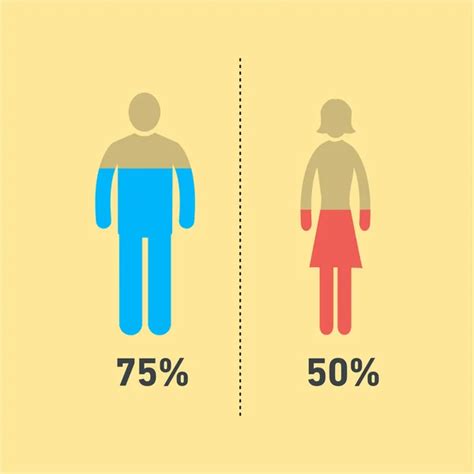 75%

50%