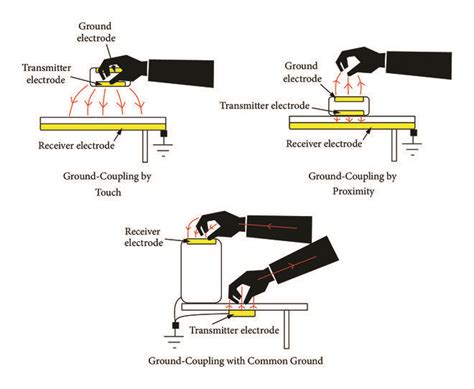 Ground electrode

Transmitter electrode

Receiver electrode

Ground-Coupling by Touch

Ground electrode

Transmitter electrode

Receiver electrode

Ground-Coupling by Proximity

Receiver electrode

Transmitter electrode

Ground-Coupling with Common Ground