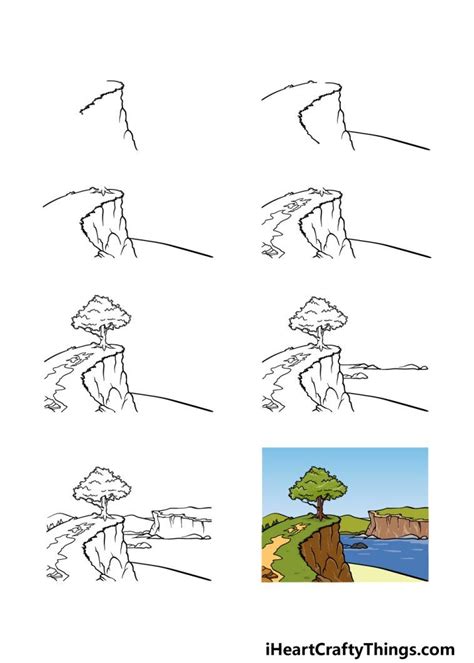 iHeartCraftyThings.com