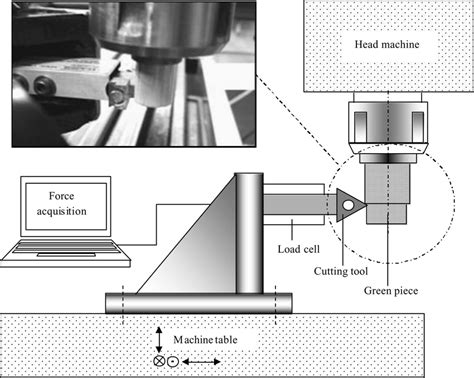 Head machine

Force acquisition

Load cell

Cutting tool

Green piece

Machine table